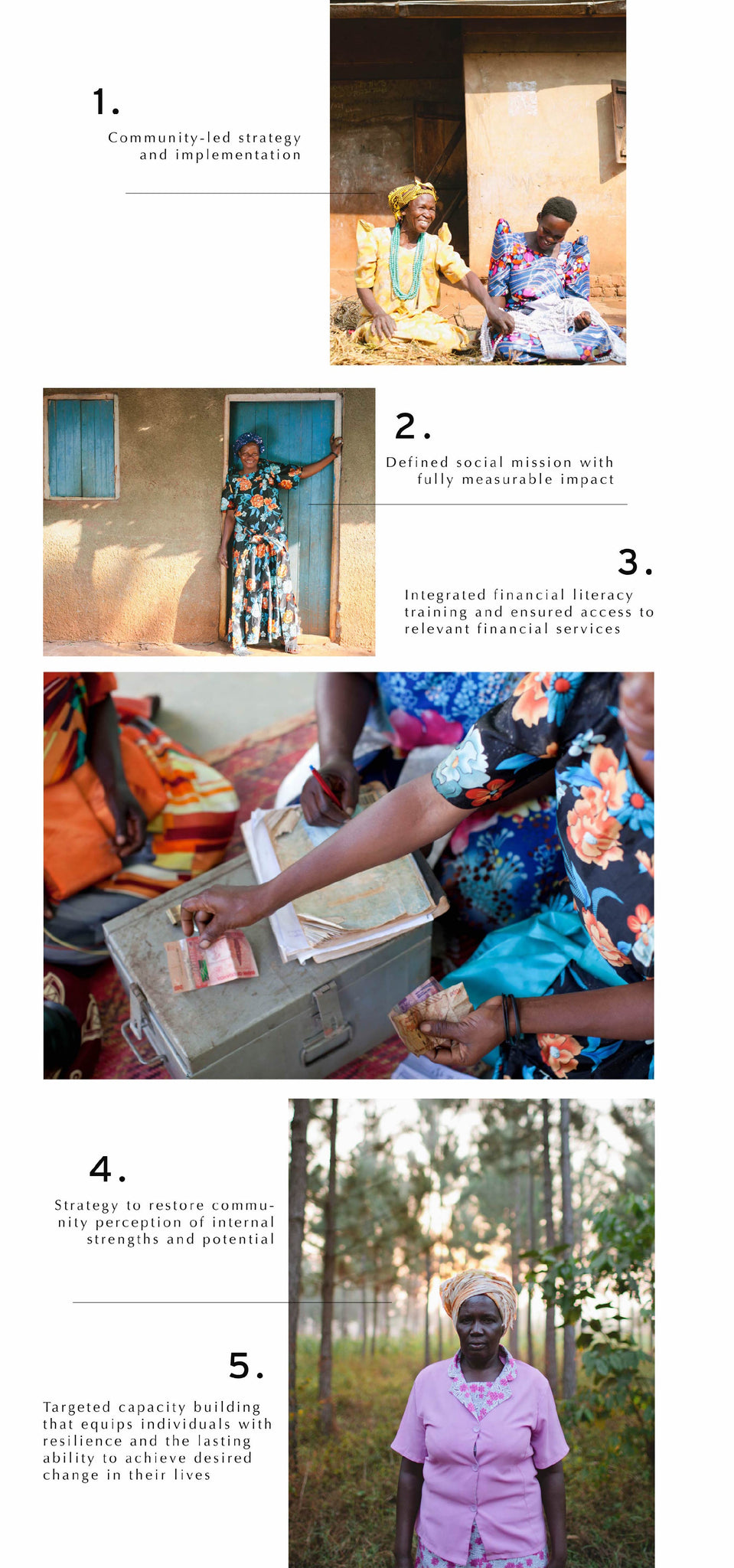 1.

Community-led strategy and implementation

2.

Defined social mission with fully measurable impact

3.

Integrated financial literacy training and ensured access to relevant financial services

4.

Strategy to restore community perception of internal strengths and potential

5.

Targeted capacity building that equips individuals with resilience and the lasting ability to achieve desired change in their lives