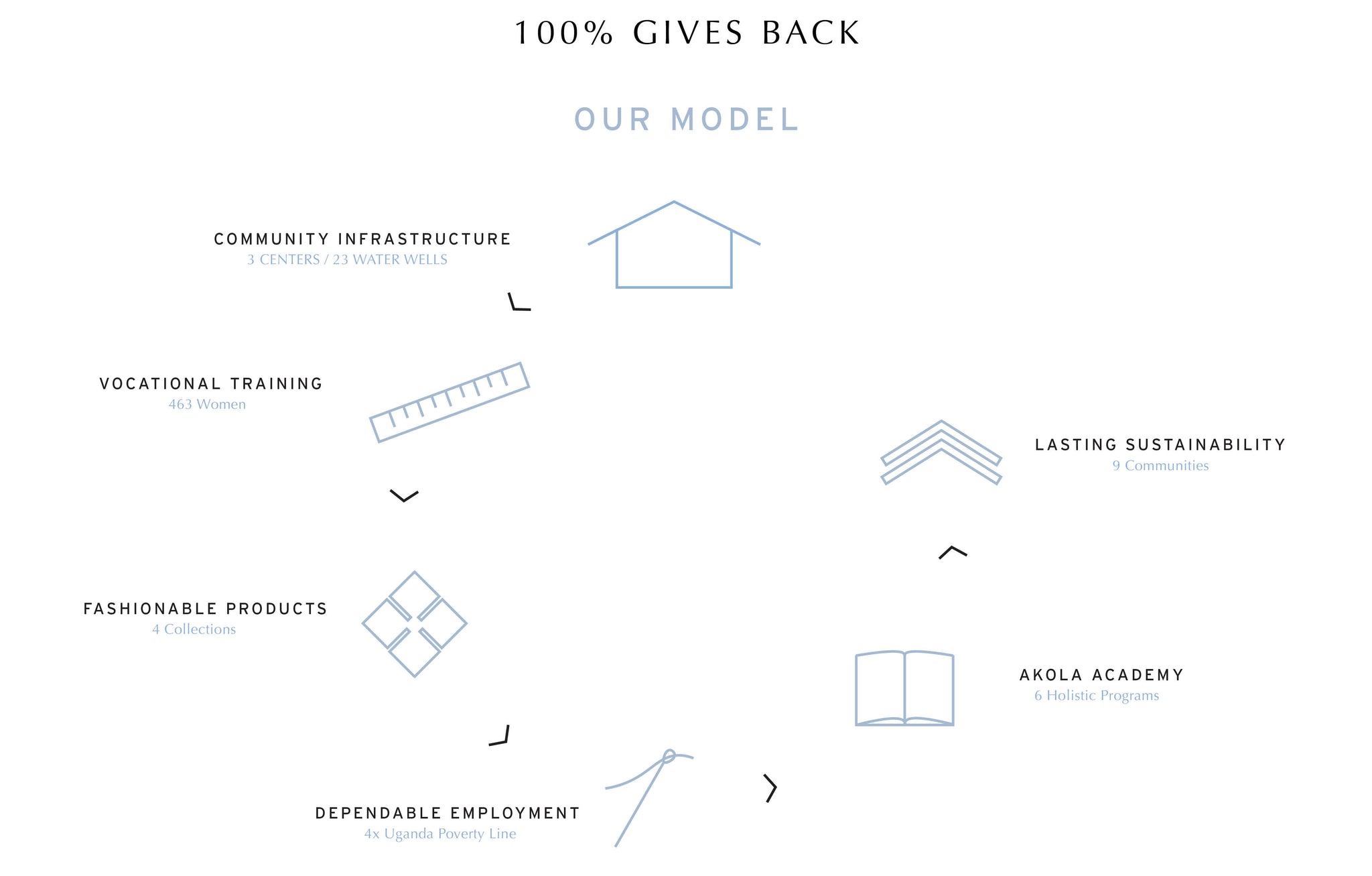 100% GIVES BACK

OUR MODEL

COMMUNITY INFRASTRUCTURE
3 CENTERS / 23 WATER WELLS

VOCATIONAL TRAINING
463 Women

FASHIONABLE PRODUCTS
4 Collections

DEPENDABLE EMPLOYMENT
4x Uganda Poverty Line

AKOLA ACADEMY
6 Holistic Programs

LASTING SUSTAINABILITY
9 Communities